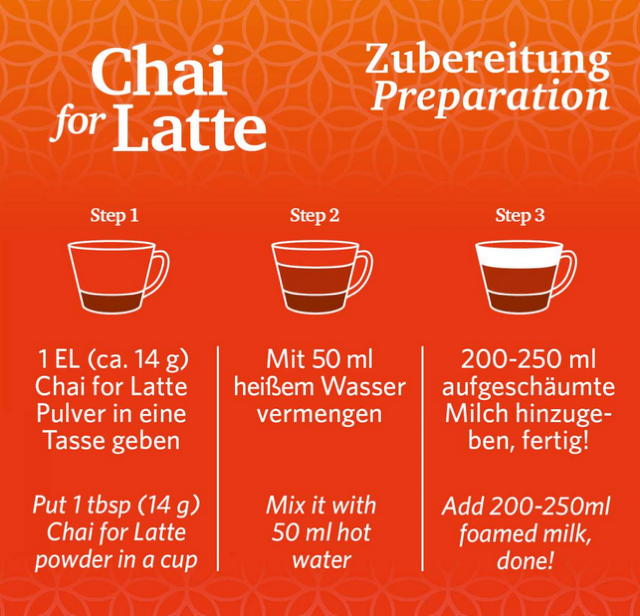 Chai for Latte

Zubereitung
Preparation

Step 1

1 EL (ca. 14 g) Chai for Latte Pulver in eine Tasse geben

Put 1 tbsp (14 g) Chai for Latte powder in a cup

Step 2

Mit 50 ml heißem Wasser vermengen

Mix it with 50 ml hot water

Step 3

200-250 ml aufgeschäumte Milch hinzugeben, fertig!

Add 200-250ml foamed milk, done!